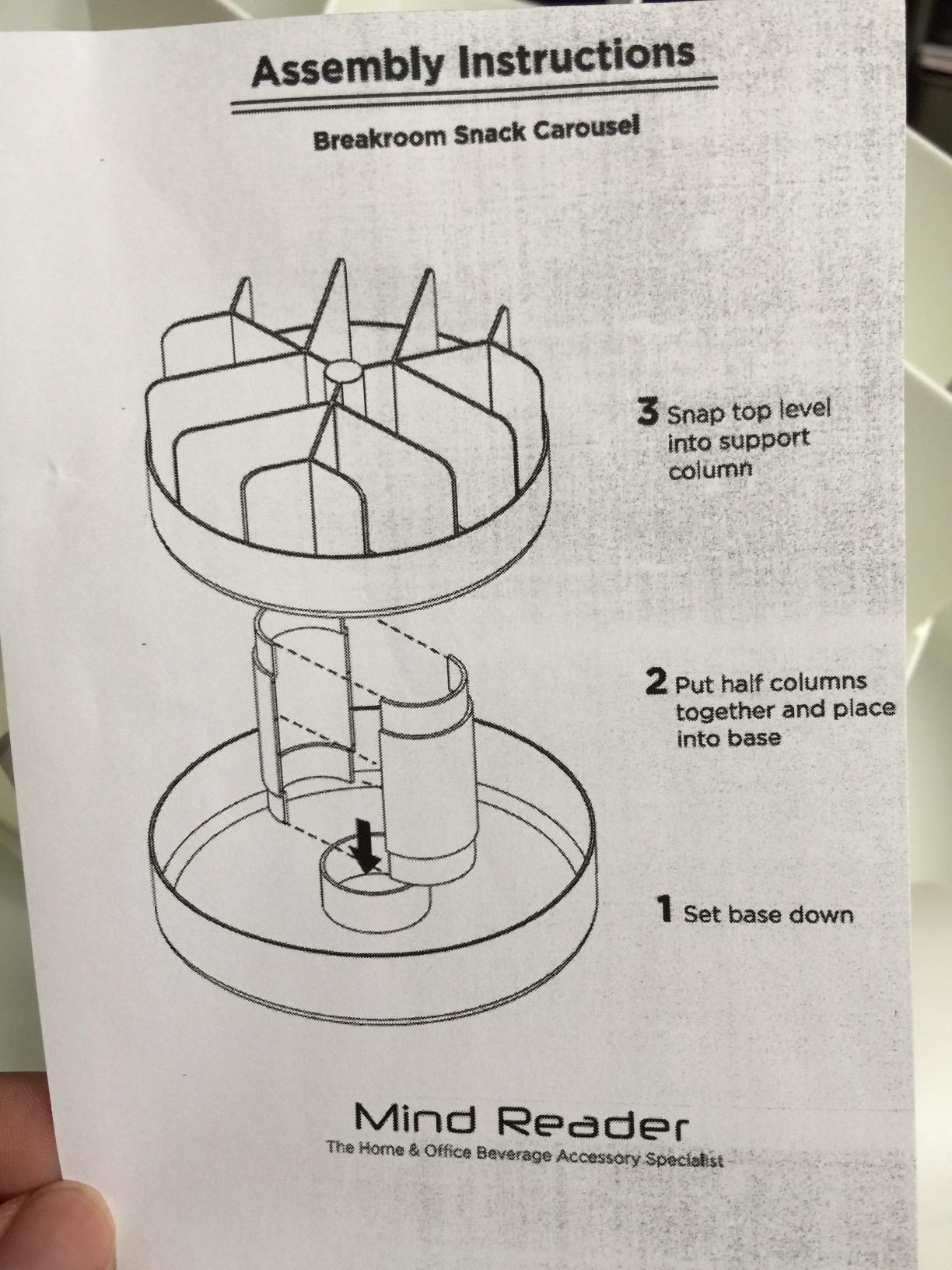 Assembly Instructions

Breakroom Snack Carousel

3 Snap top level into support column

2 Put half columns together and place into base

1 Set base down

Mind Reader
The Home & Office Beverage Accessory Specialist